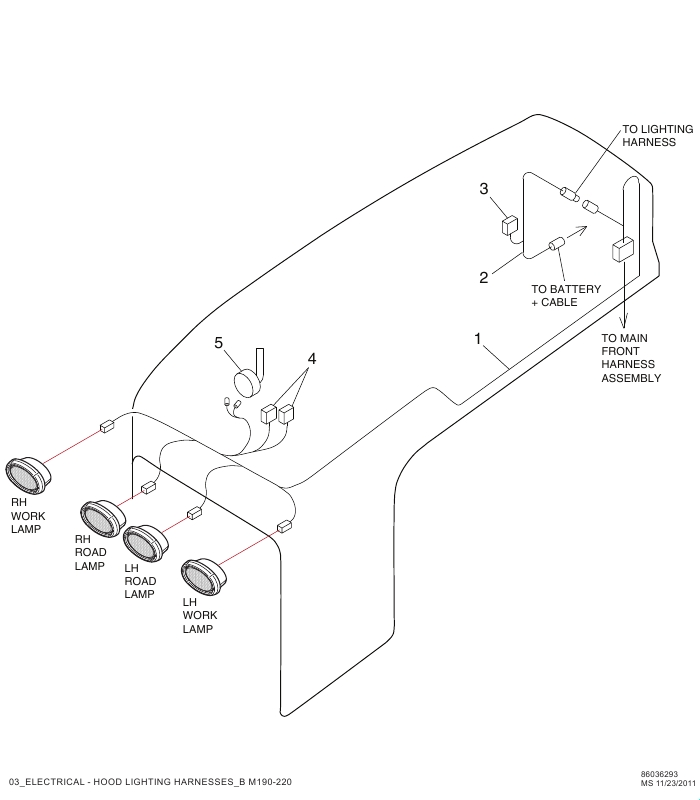 TO LIGHTING HARNESS

3

2

TO BATTERY + CABLE

1

TO MAIN FRONT HARNESS ASSEMBLY

5

4

RH WORK LAMP

RH ROAD LAMP

LH ROAD LAMP

LH WORK LAMP

03_ELECTRICAL - HOOD LIGHTING HARNESSES_B M190-220

86036293
MS 11/23/2011